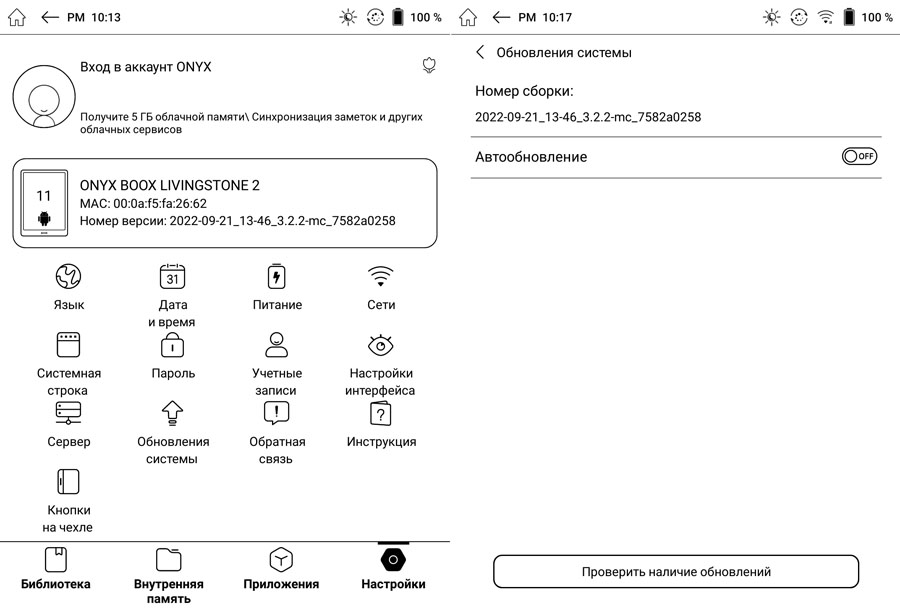 PM 10:13 100 %

Вход в аккаунт ONYX

Получите 5 ГБ облачной памяти\ Синхронизация заметок и других облачных сервисов

11

ONYX BOOX LIVINGSTONE 2
MAC: 00:0a:f5:fa:26:62
Номер версии: 2022-09-21_13-46_3.2.2-mc_7582a0258

31

Язык
Дата и время
Питание
Сети
Системная строка
Пароль
Учетные записи
Настройки интерфейса
Сервер
Обновления системы
Обратная связь
Инструкция
Кнопки на чехле

Библиотека
Внутренняя память
Приложения
Настройки

PM 10:17 100 %

Обновления системы

Номер сборки:
2022-09-21_13-46_3.2.2-mc_7582a0258

Автообновление OFF

Проверить наличие обновлений