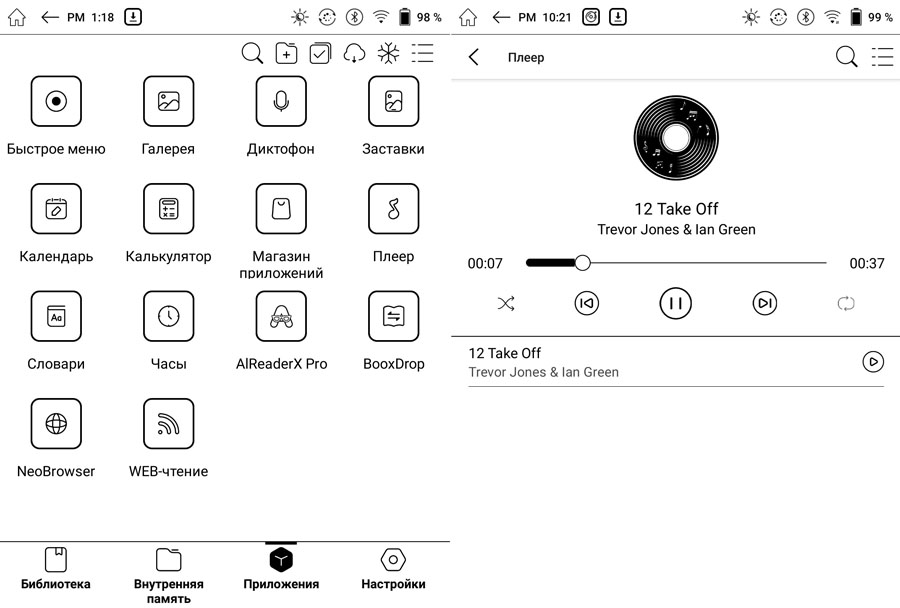 PM 1:18 98 %

Быстрое меню
Галерея
Диктофон
Заставки
Календарь
Калькулятор
Магазин приложений
Плеер
Словари
Часы
AlReaderX Pro
BooxDrop
NeoBrowser
WEB-чтение

Библиотека
Внутренняя память
Приложения
Настройки

PM 10:21 99 %

Плеер

12 Take Off
Trevor Jones & Ian Green
00:07
00:37

12 Take Off
Trevor Jones & Ian Green